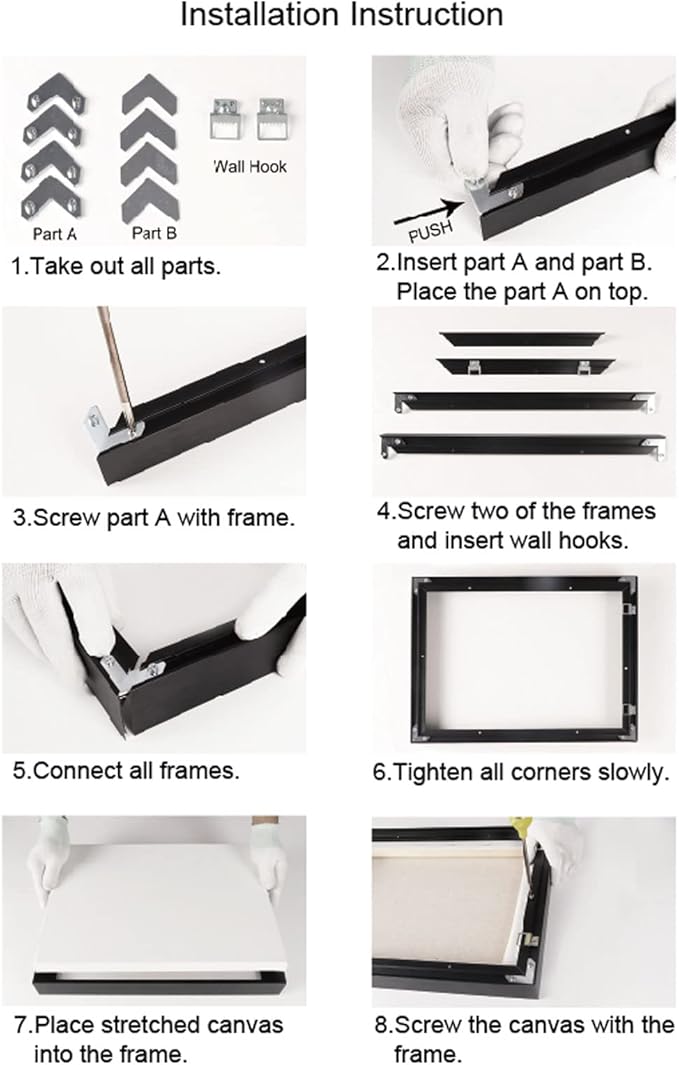 Installation Instruction

Part A
Part B
Wall Hook

1.Take out all parts.

PUSH

2.Insert part A and part B. Place the part A on top.

3.Screw part A with frame.

4.Screw two of the frames and insert wall hooks.

5.Connect all frames.

6.Tighten all corners slowly.

7.Place stretched canvas into the frame.

8.Screw the canvas with the frame.